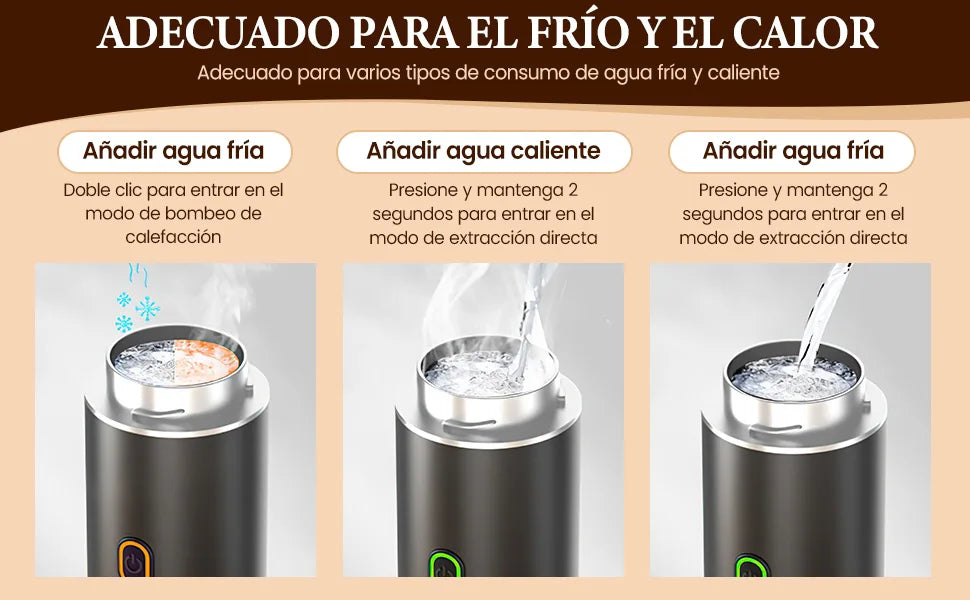 ADECUADO PARA EL FRÍO Y EL CALOR

Adecuado para varios tipos de consumo de agua fría y caliente

Añadir agua fría

Doble clic para entrar en el modo de bombeo de calefacción

Añadir agua caliente

Presione y mantenga 2 segundos para entrar en el modo de extracción directa

Añadir agua fría

Presione y mantenga 2 segundos para entrar en el modo de extracción directa